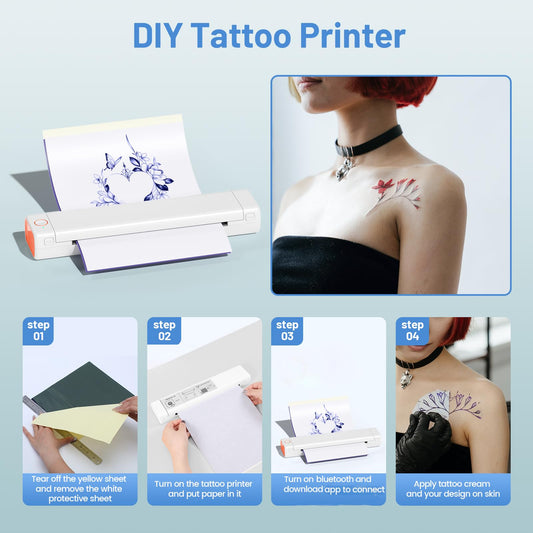 DIY Tattoo Printer

step 01

Tear off the yellow sheet and remove the white protective sheet

step 02

Turn on the tattoo printer and put paper in it

step 03

Turn on bluetooth and download app to connect

step 04

Apply tattoo cream and your design on skin